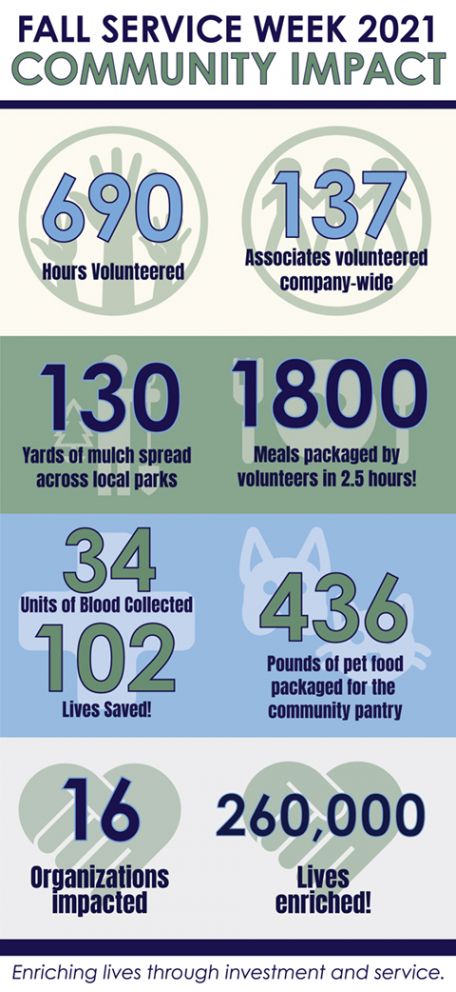 FALL SERVICE WEEK 2021
COMMUNITY IMPACT

690
Hours Volunteered

137
Associates volunteered company-wide

130
Yards of mulch spread across local parks

1800
Meals packaged by volunteers in 2.5 hours!

34
Units of Blood Collected
102
Lives Saved!

436
Pounds of pet food packaged for the community pantry

16
Organizations impacted

260,000
Lives enriched!

Enriching lives through investment and service.